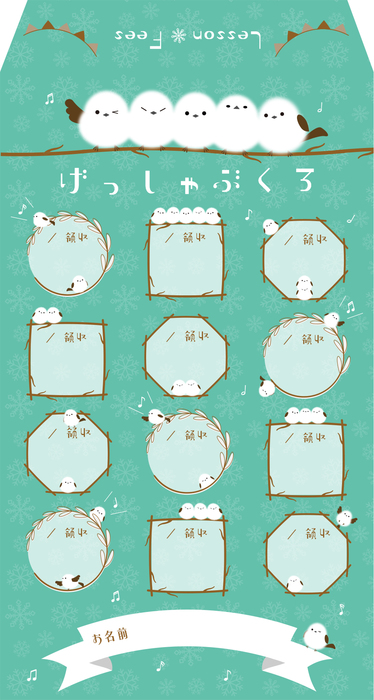 Lesson ❄ Fees

げっしゃぶくろ

/ 領収

/ 領収

/ 領収

/ 領収

/ 領収

/ 領収

/ 領収

/ 領収

/ 領収

/ 領収

/ 領収

/ 領収

お名前